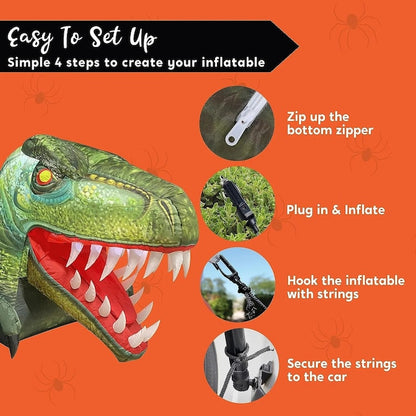 Easy To Set Up
Simple 4 steps to create your inflatable

Zip up the bottom zipper

Plug in & Inflate

Hook the inflatable with strings

Secure the strings to the car