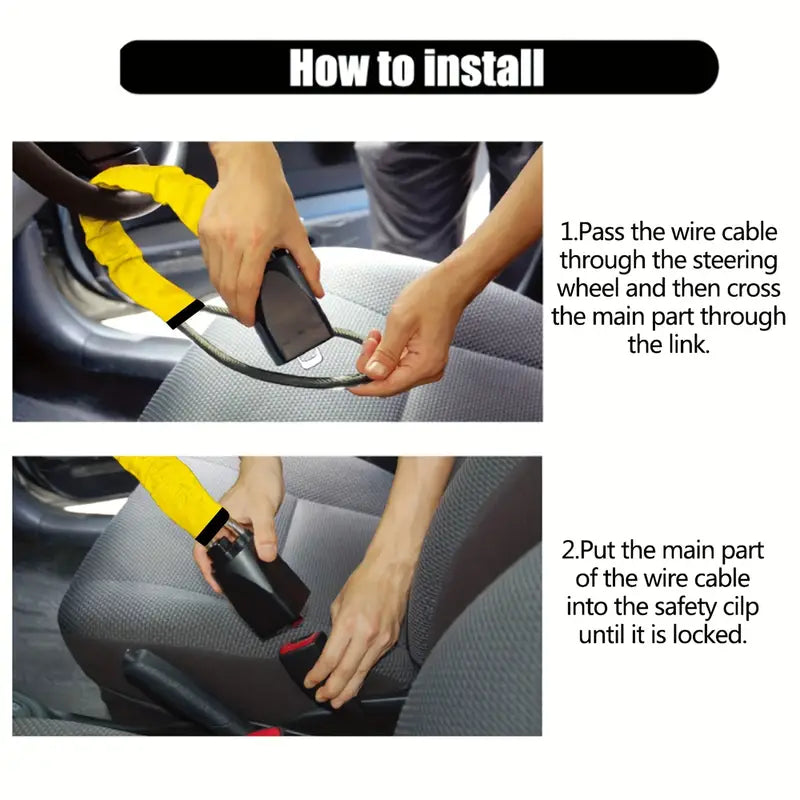 How to install

1.Pass the wire cable through the steering wheel and then cross the main part through the link.

2.Put the main part of the wire cable into the safety cilp until it is locked.